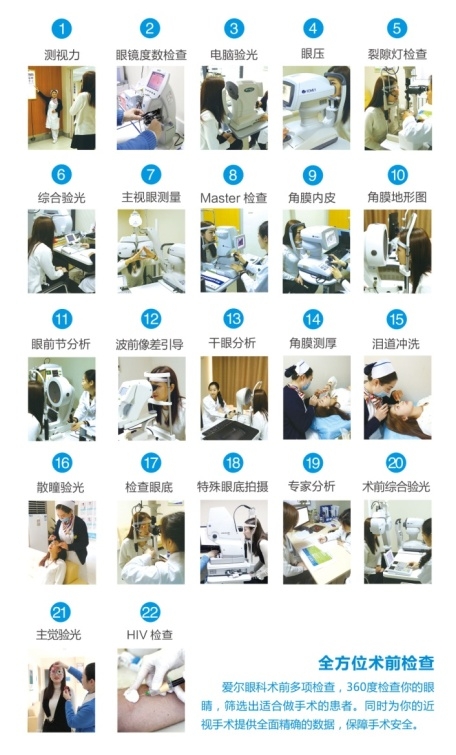 1
测视力

2
眼镜度数检查

3
电脑验光

4
眼压

5
裂隙灯检查

6
综合验光

7
主视眼测量

8
Master 检查

9
角膜内皮

10
角膜地形图

11
眼前节分析

12
波前像差引导

13
干眼分析

14
角膜测厚

15
泪道冲洗

16
散瞳验光

17
检查眼底

18
特殊眼底拍摄

19
专家分析

20
术前综合验光

21
主觉验光

22
HIV 检查

全方位术前检查

爱尔眼科术前多项检查，360度检查你的眼睛，筛选出适合做手术的患者。同时为你的近视手术提供全面精确的数据，保障手术安全。